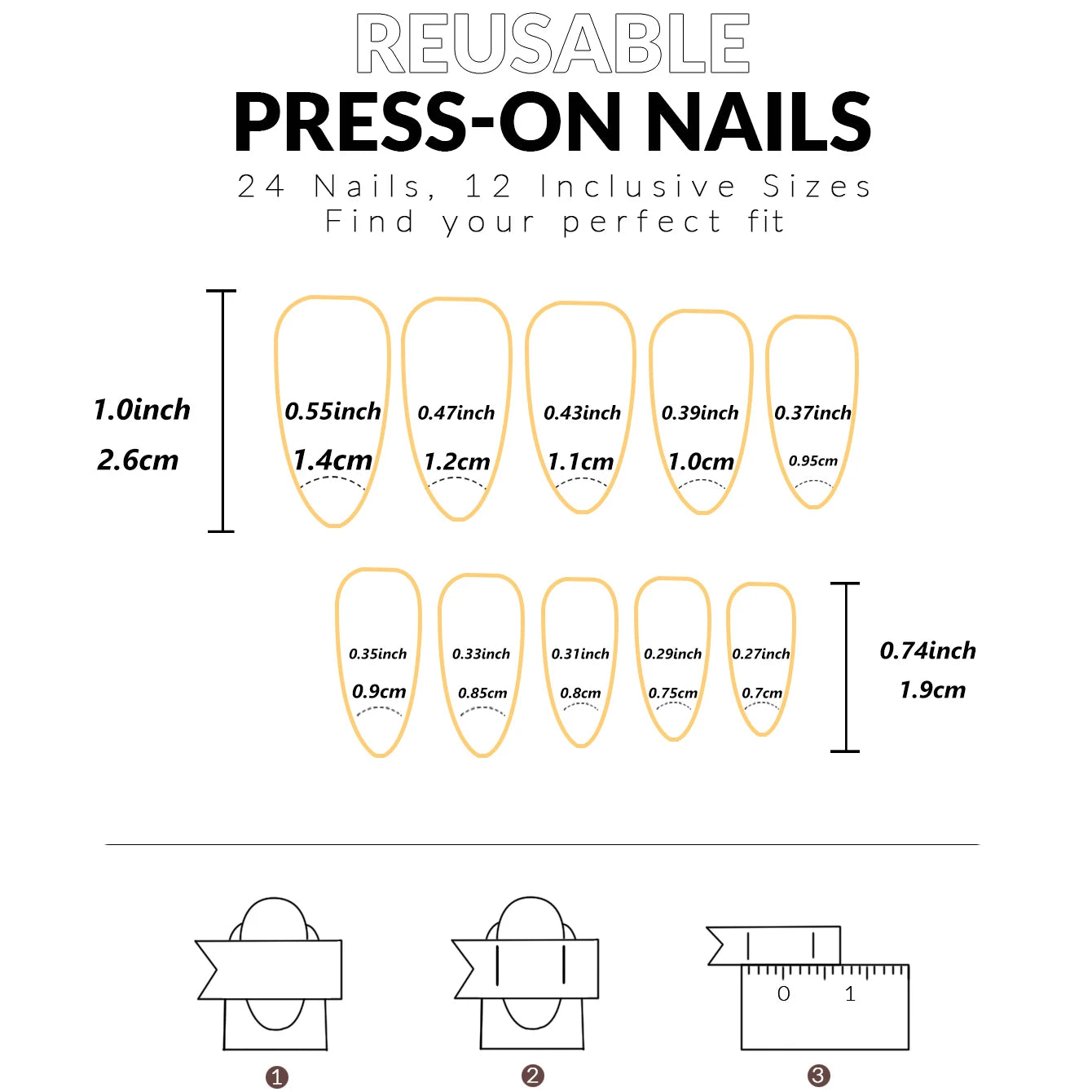 REUSABLE
PRESS-ON NAILS
24 Nails, 12 Inclusive Sizes
Find your perfect fit

1.0inch
2.6cm

0.55inch
1.4cm

0.47inch
1.2cm

0.43inch
1.1cm

0.39inch
1.0cm

0.37inch
0.95cm

0.35inch
0.9cm

0.33inch
0.85cm

0.31inch
0.8cm

0.29inch
0.75cm

0.27inch
0.7cm

0.74inch
1.9cm

0 1

❶ ❷ ❸