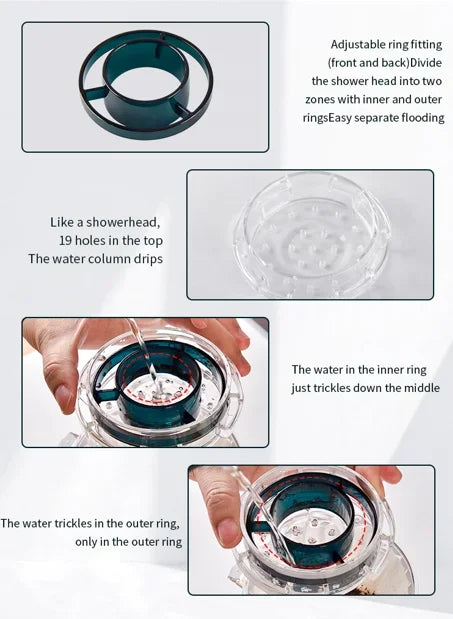 Adjustable ring fitting (front and back)Divide the shower head into two zones with inner and outer ringsEasy separate flooding

Like a showerhead, 19 holes in the top The water column drips

The water in the inner ring just trickles down the middle

The water trickles in the outer ring, only in the outer ring