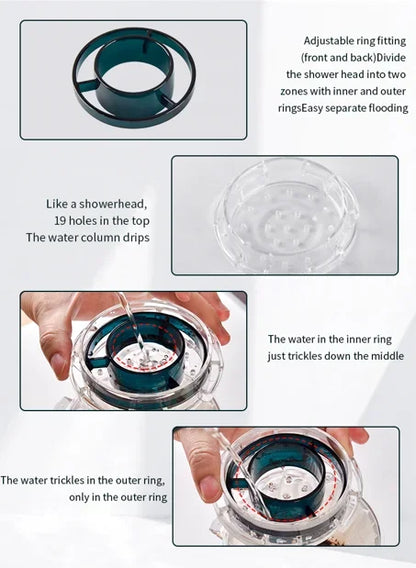 Adjustable ring fitting (front and back)Divide the shower head into two zones with inner and outer ringsEasy separate flooding

Like a showerhead, 19 holes in the top The water column drips

The water in the inner ring just trickles down the middle

The water trickles in the outer ring, only in the outer ring