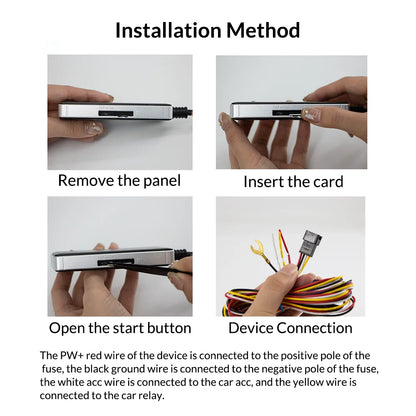 Installation Method

Remove the panel

Insert the card

Open the start button

Device Connection

The PW+ red wire of the device is connected to the positive pole of the fuse, the black ground wire is connected to the negative pole of the fuse, the white acc wire is connected to the car acc, and the yellow wire is connected to the car relay.