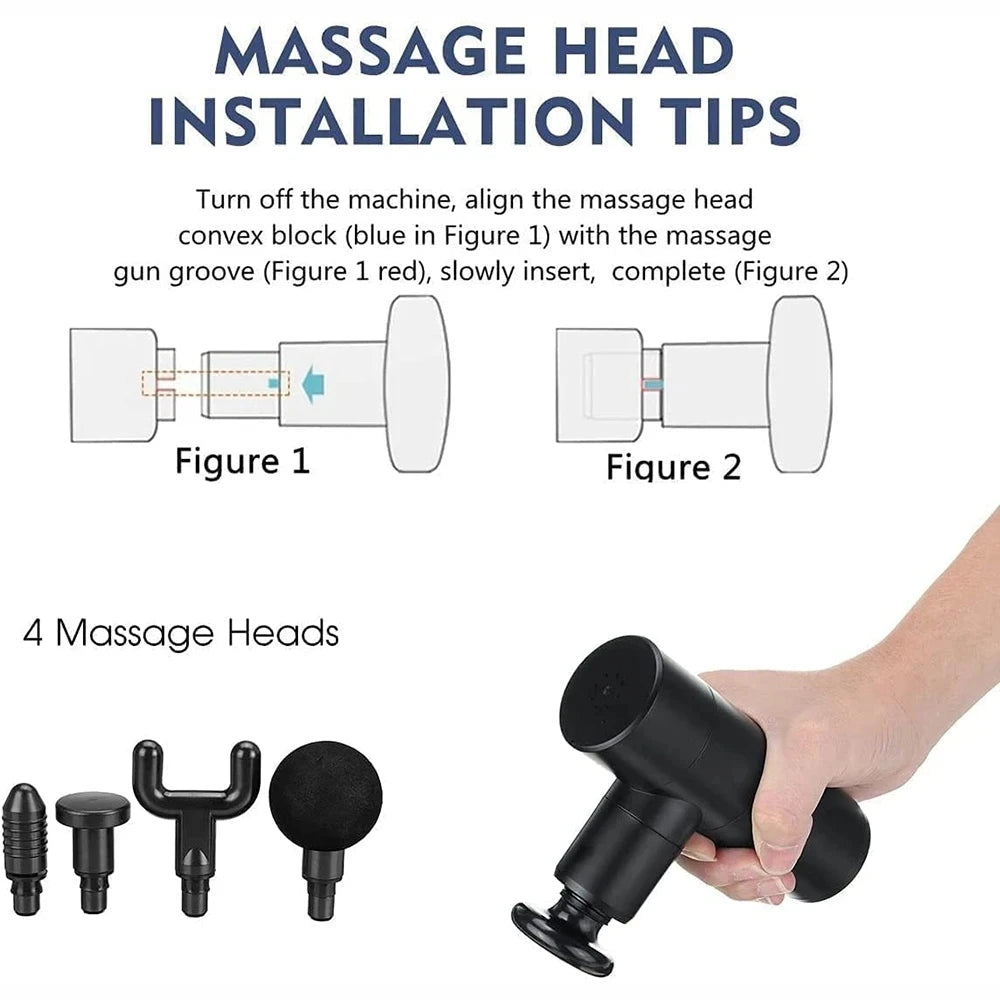 MASSAGE HEAD INSTALLATION TIPS

Turn off the machine, align the massage head convex block (blue in Figure 1) with the massage gun groove (Figure 1 red), slowly insert, complete (Figure 2)

Figure 1

Figure 2

4 Massage Heads