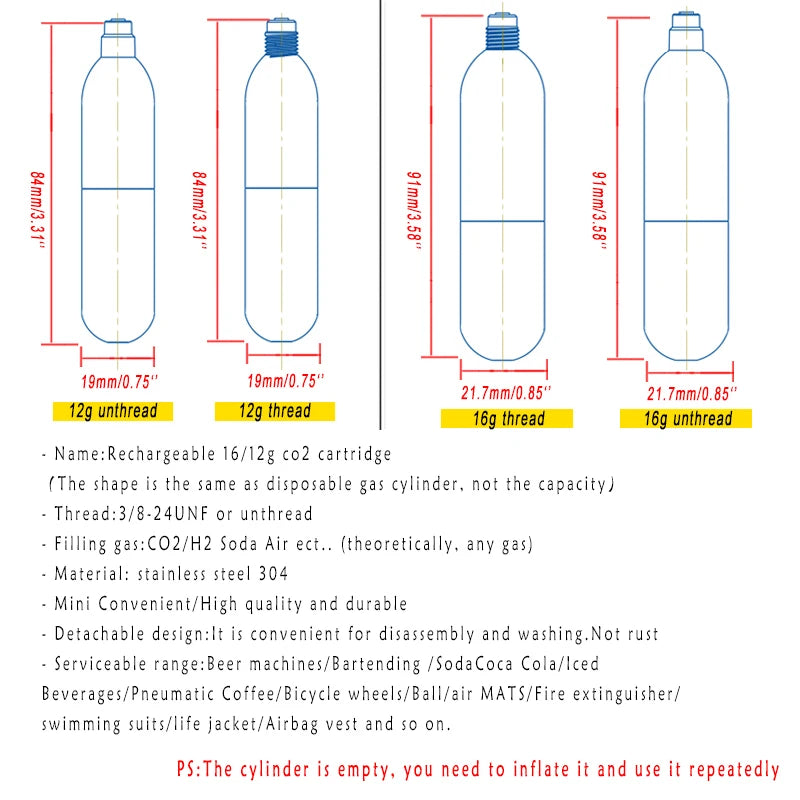 84mm/3.31''

19mm/0.75''

12g unthread

84mm/3.31''

19mm/0.75''

12g thread

91mm/3.58''

21.7mm/0.85''

16g thread

91mm/3.58''

21.7mm/0.85''

16g unthread

- Name:Rechargeable 16/12g co2 cartridge
(The shape is the same as disposable gas cylinder, not the capacity)
- Thread:3/8-24UNF or unthread
- Filling gas:CO2/H2 Soda Air ect.. (theoretically, any gas)
- Material: stainless steel 304
- Mini Convenient/High quality and durable
- Detachable design:It is convenient for disassembly and washing.Not rust
- Serviceable range:Beer machines/Bartending /SodaCoca Cola/Iced Beverages/Pneumatic Coffee/Bicycle wheels/Ball/air MATS/Fire extinguisher/ swimming suits/life jacket/Airbag vest and so on.

PS:The cylinder is empty, you need to inflate it and use it repeatedly