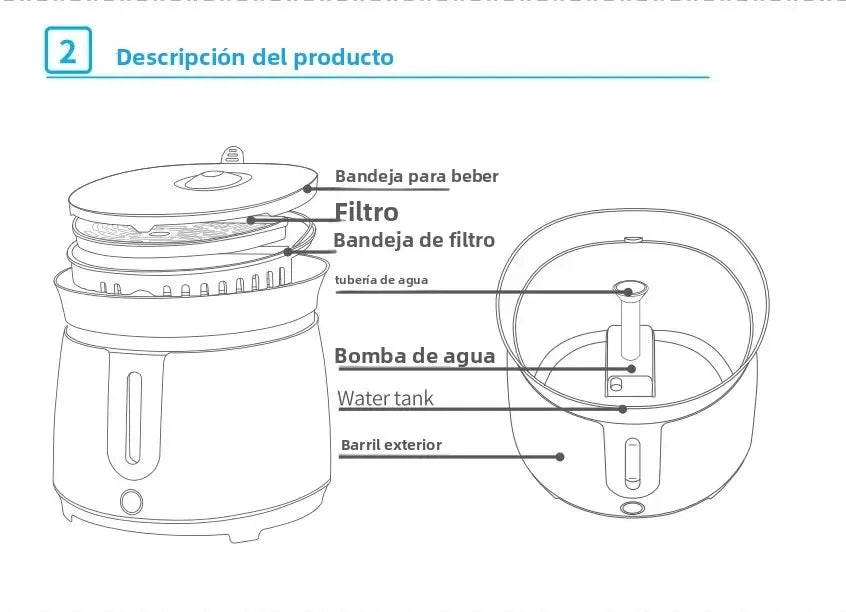 2 Descripción del producto

Bandeja para beber
Filtro
Bandeja de filtro
tubería de agua
Bomba de agua
Water tank
Barril exterior