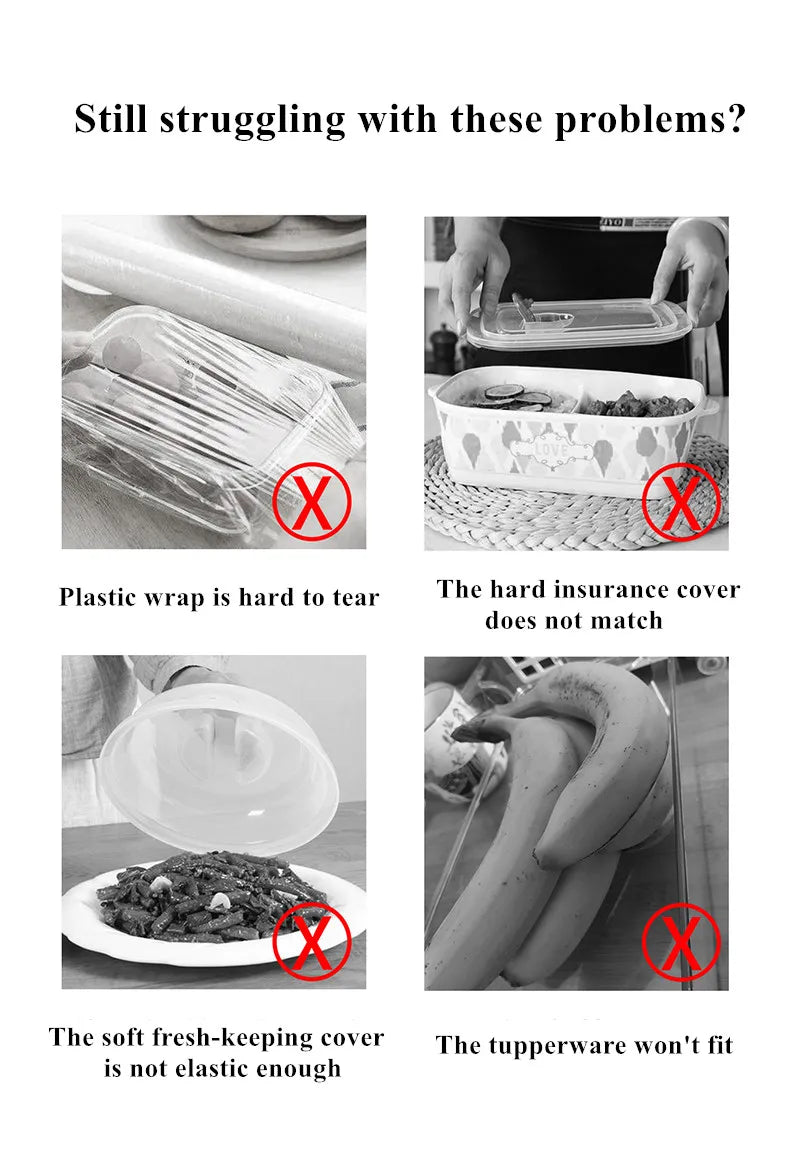 Still struggling with these problems?

X

Plastic wrap is hard to tear

LOVE

X

The hard insurance cover does not match

X

The soft fresh-keeping cover is not elastic enough

X

The tupperware won't fit