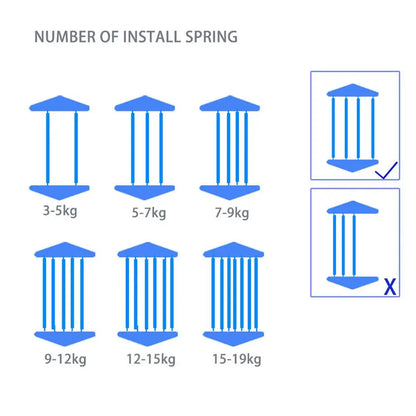 NUMBER OF INSTALL SPRING

3-5kg

5-7kg

7-9kg

9-12kg

12-15kg

15-19kg

X