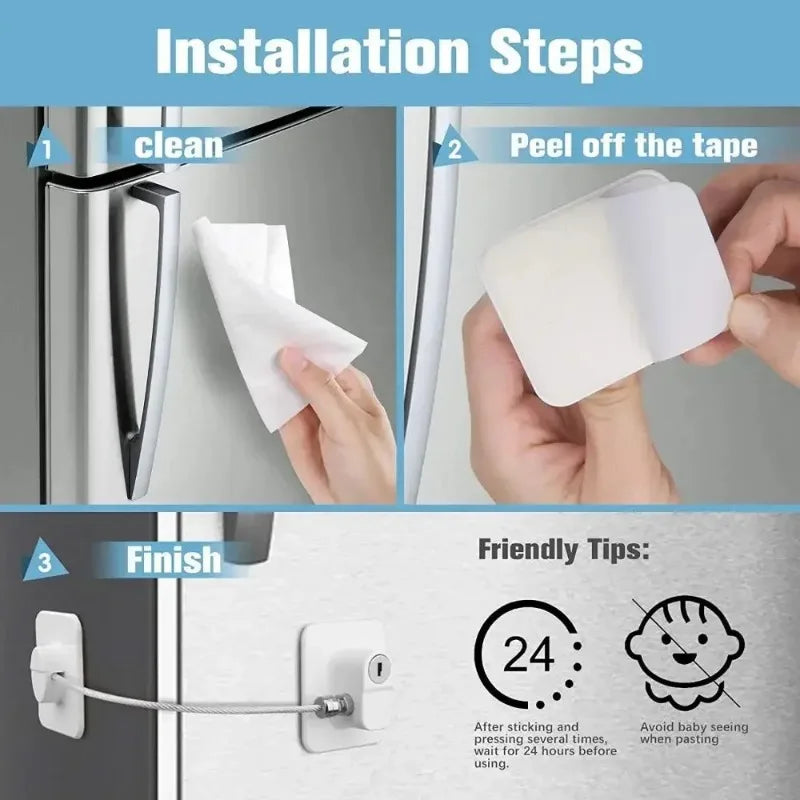 Installation Steps

1 clean

2 Peel off the tape

3 Finish

Friendly Tips:

24

After sticking and pressing several times, wait for 24 hours before using.

Avoid baby seeing when pasting