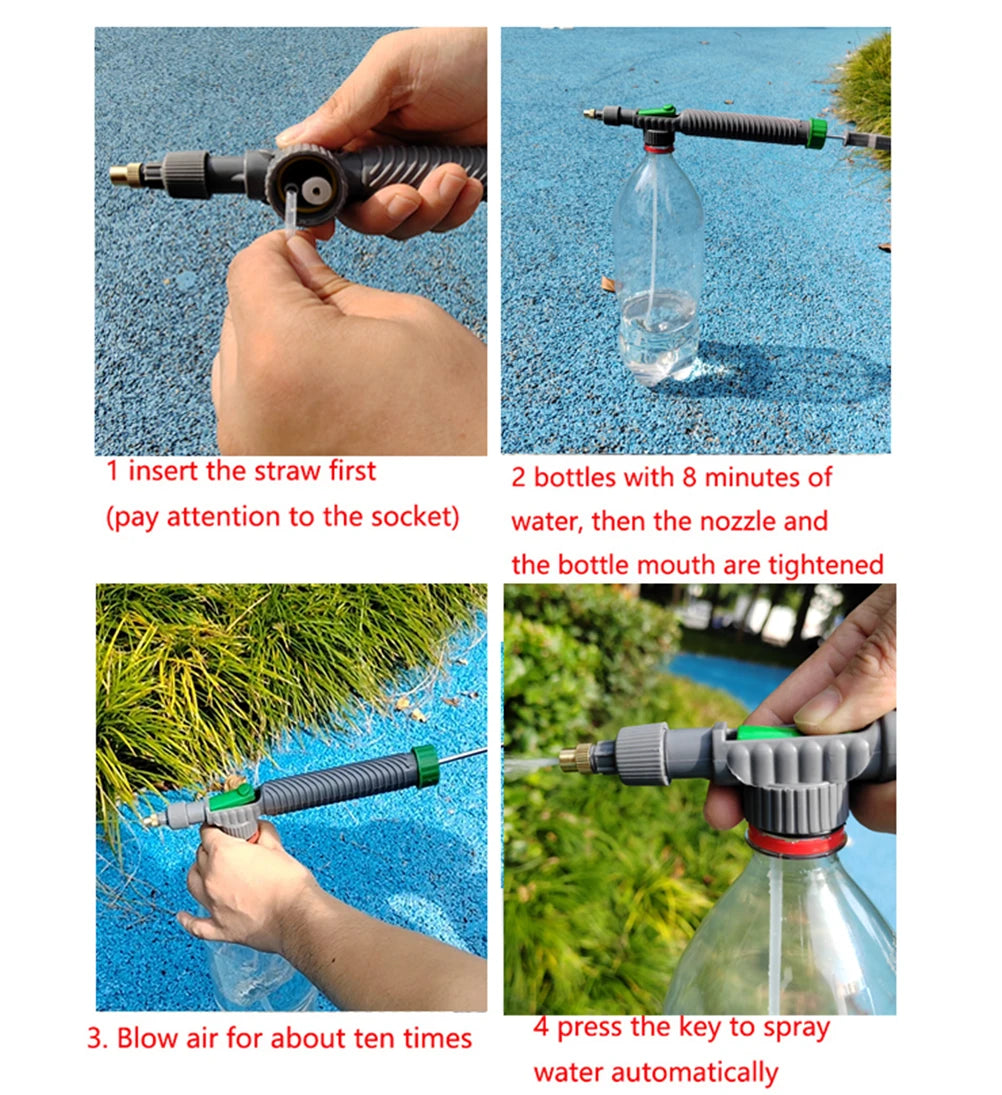 1 insert the straw first
(pay attention to the socket)

2 bottles with 8 minutes of water, then the nozzle and the bottle mouth are tightened

3. Blow air for about ten times

4 press the key to spray water automatically