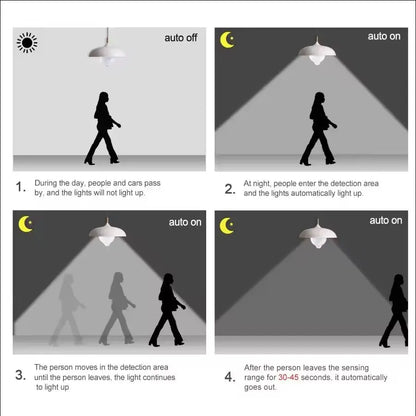 auto off

1. During the day, people and cars pass by, and the lights will not light up.

auto on

2. At night, people enter the detection area and the lights automatically light up.

auto on

3. The person moves in the detection area until the person leaves, the light continues to light up

auto on

4. After the person leaves the sensing range for 30-45 seconds, it automatically goes out.