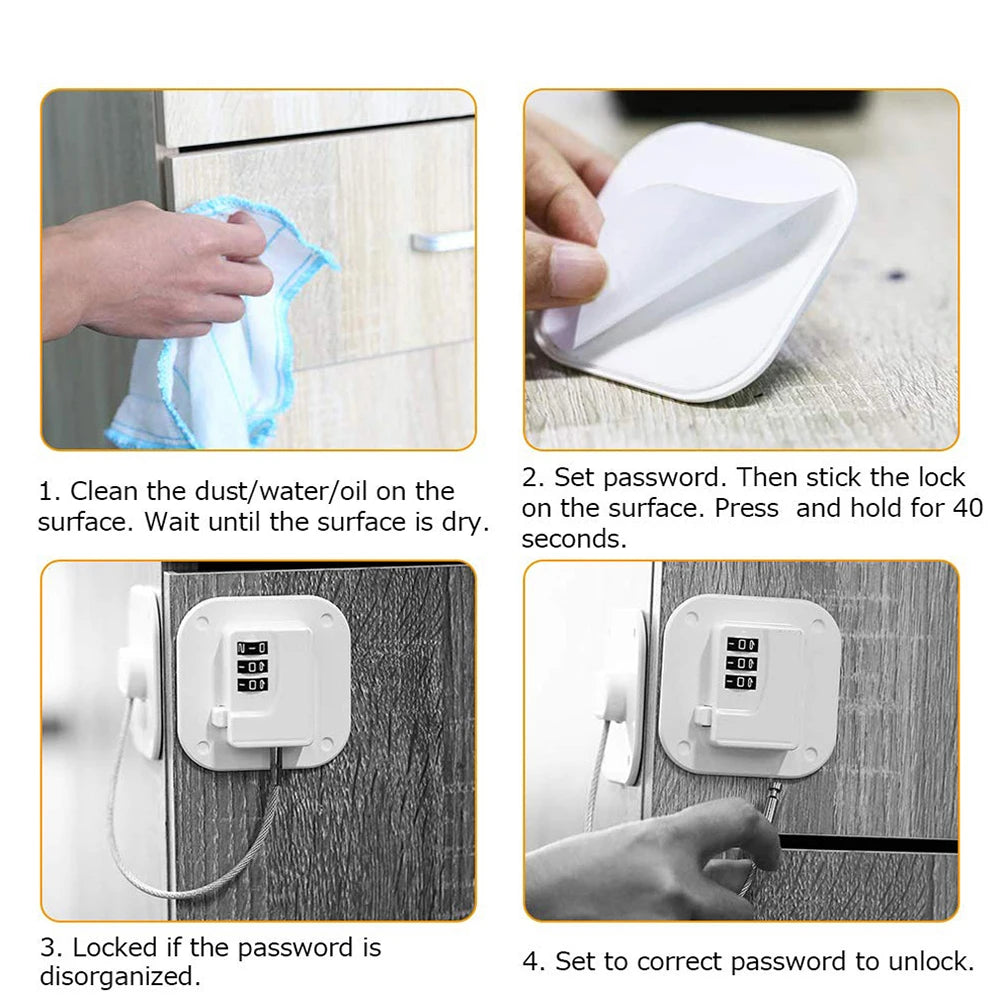 1. Clean the dust/water/oil on the surface. Wait until the surface is dry.

2. Set password. Then stick the lock on the surface. Press and hold for 40 seconds.

3. Locked if the password is disorganized.

4. Set to correct password to unlock.