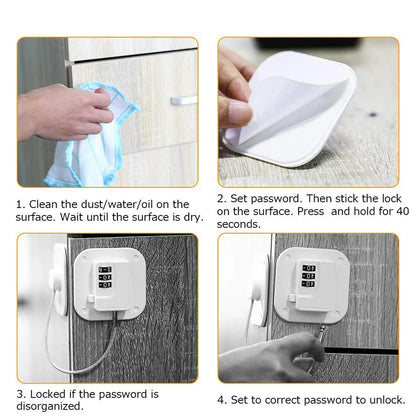 1. Clean the dust/water/oil on the surface. Wait until the surface is dry.

2. Set password. Then stick the lock on the surface. Press and hold for 40 seconds.

3. Locked if the password is disorganized.

4. Set to correct password to unlock.