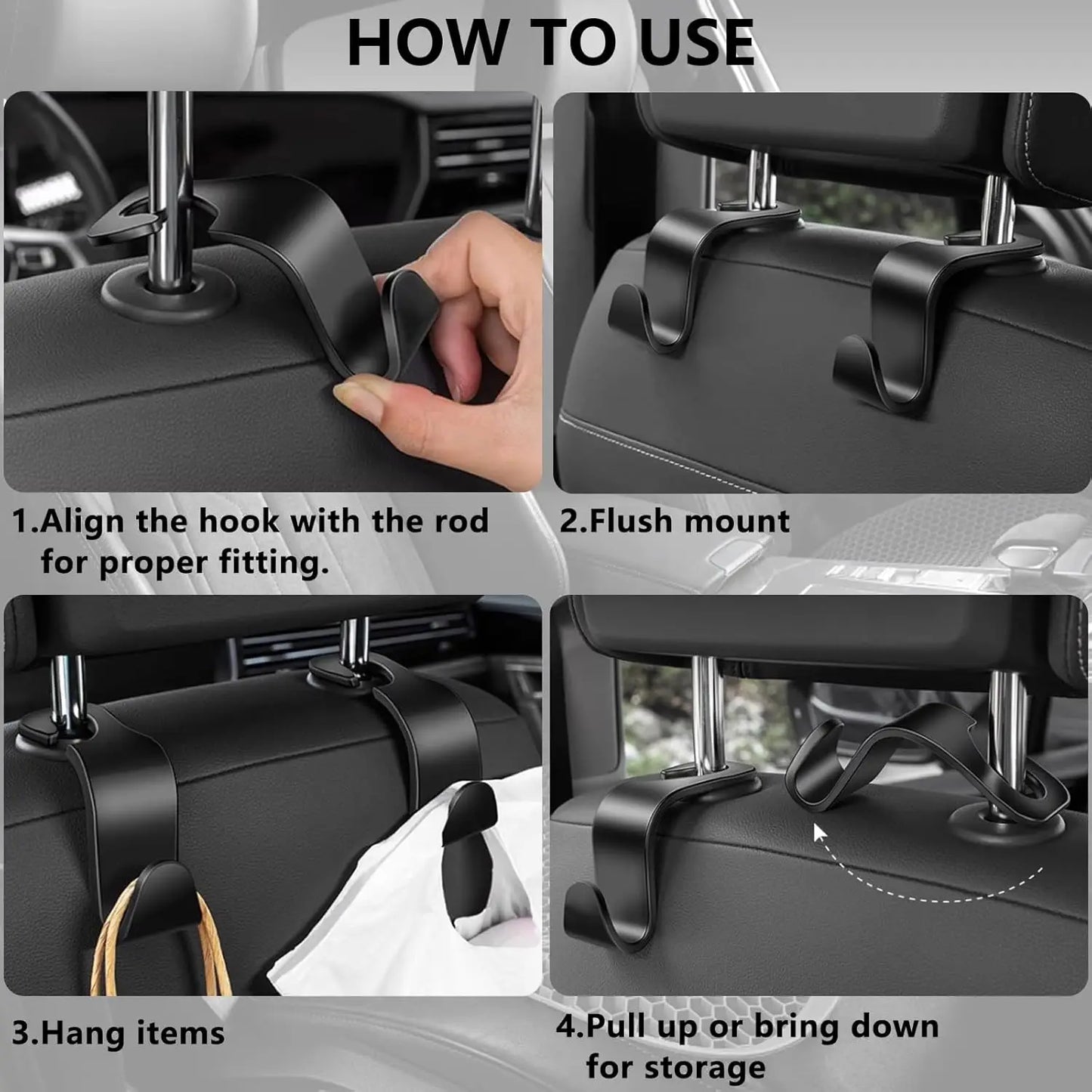 HOW TO USE

1.Align the hook with the rod for proper fitting.

2.Flush mount

3.Hang items

4.Pull up or bring down for storage