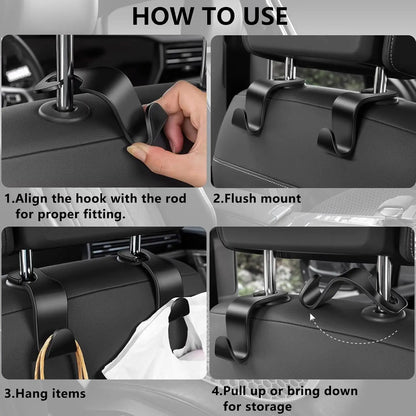 HOW TO USE

1.Align the hook with the rod for proper fitting.

2.Flush mount

3.Hang items

4.Pull up or bring down for storage