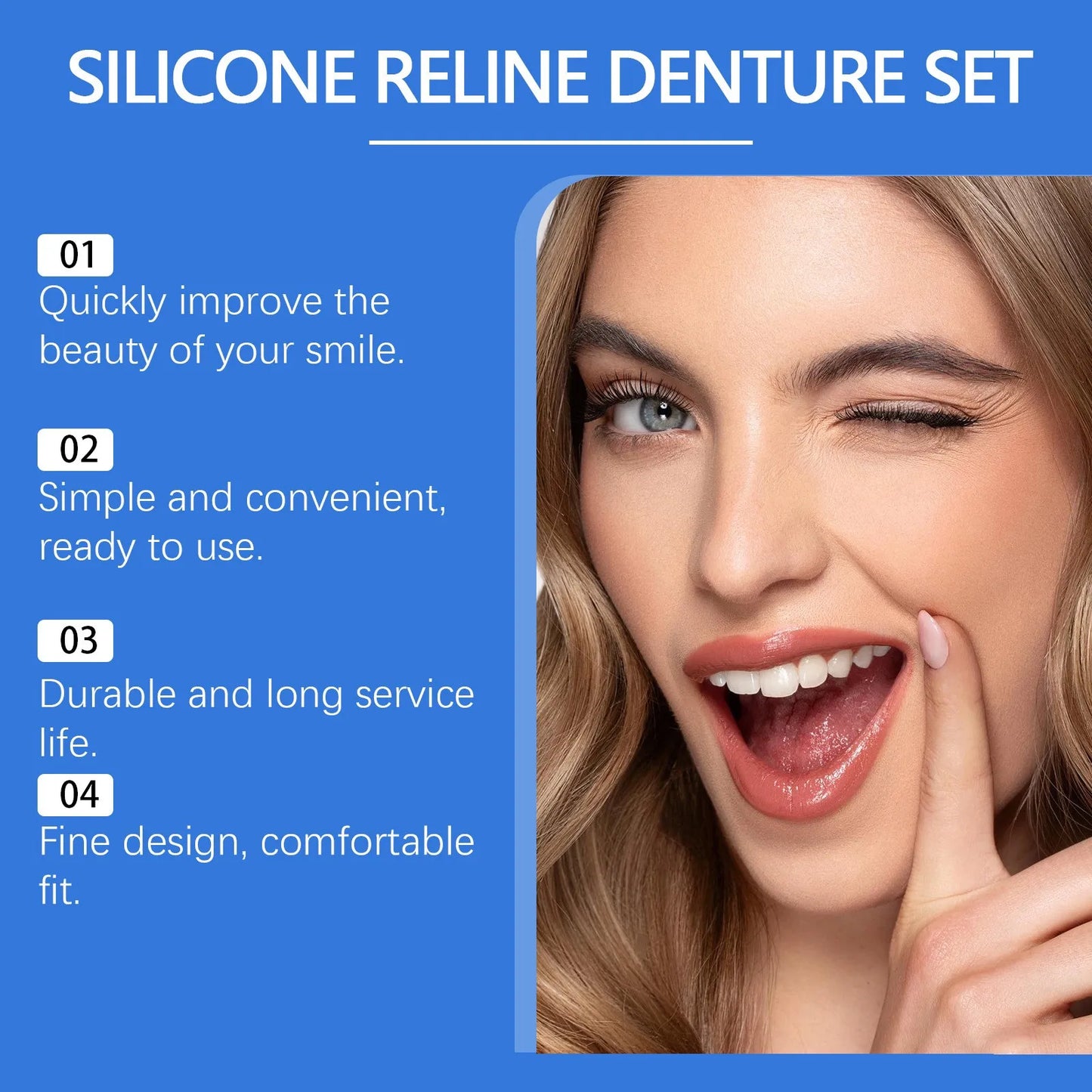 SILICONE RELINE DENTURE SET

01
Quickly improve the beauty of your smile.

02
Simple and convenient, ready to use.

03
Durable and long service life.

04
Fine design, comfortable fit.