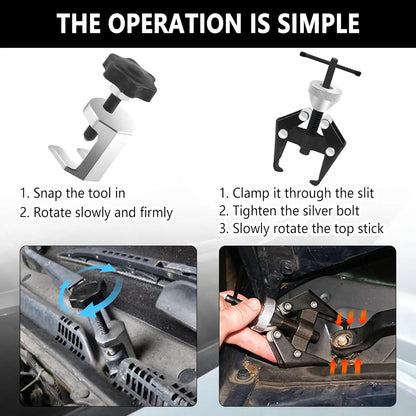 THE OPERATION IS SIMPLE

1. Snap the tool in
2. Rotate slowly and firmly

1. Clamp it through the slit
2. Tighten the silver bolt
3. Slowly rotate the top stick