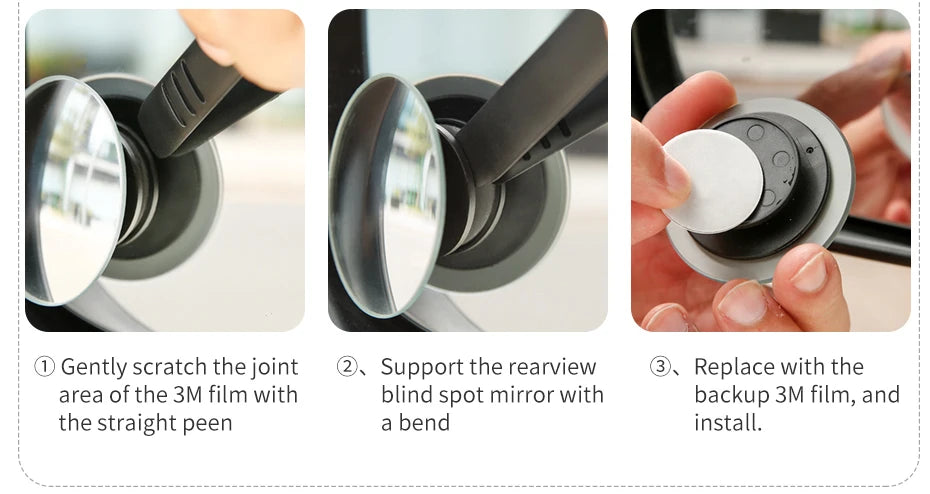 ① Gently scratch the joint area of the 3M film with the straight peen

②、Support the rearview blind spot mirror with a bend

③、Replace with the backup 3M film, and install.