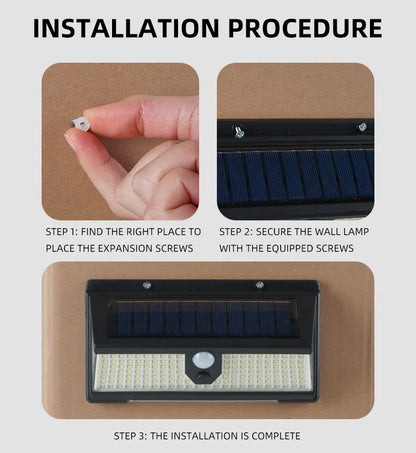 INSTALLATION PROCEDURE

STEP 1: FIND THE RIGHT PLACE TO PLACE THE EXPANSION SCREWS

STEP 2: SECURE THE WALL LAMP WITH THE EQUIPPED SCREWS

STEP 3: THE INSTALLATION IS COMPLETE