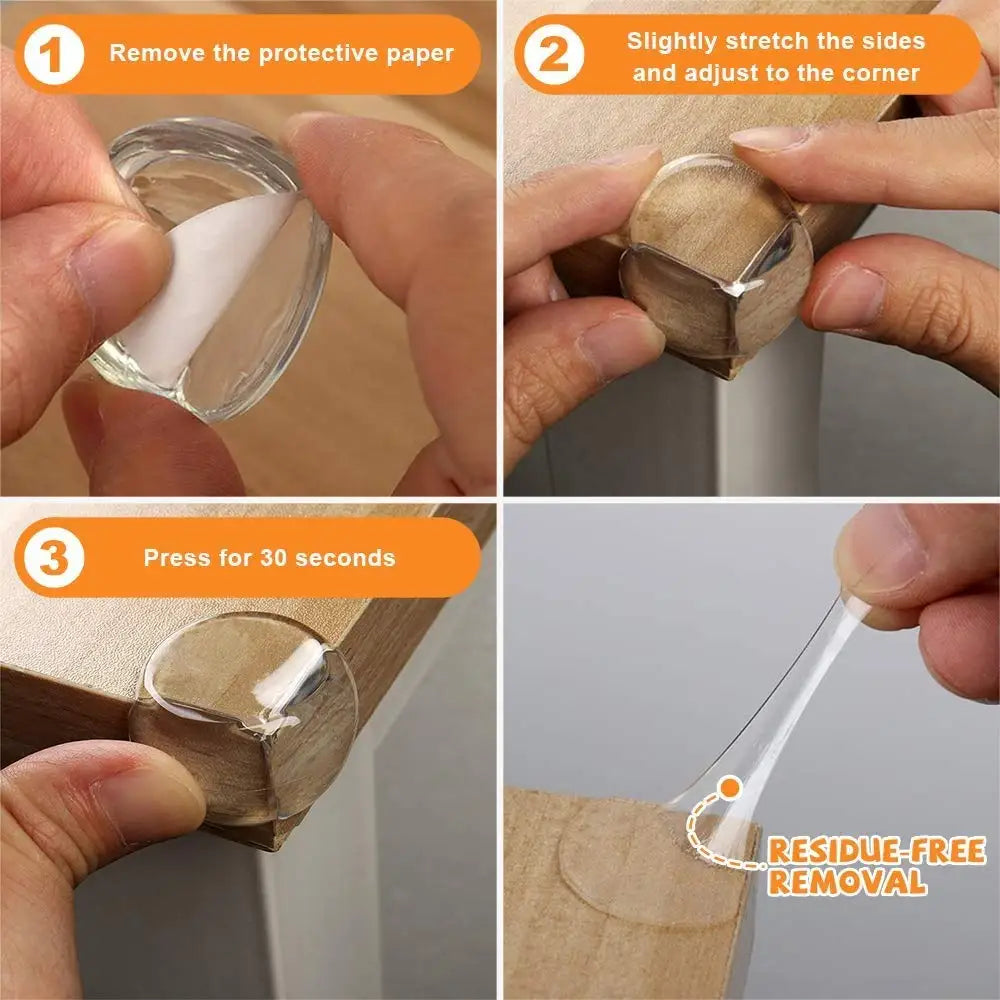 1 Remove the protective paper

2 Slightly stretch the sides and adjust to the corner

3 Press for 30 seconds

RESIDUE-FREE REMOVAL