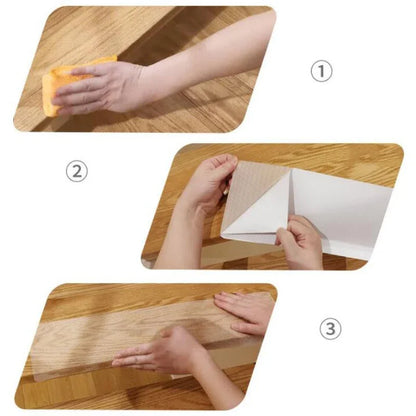 ①

②

③