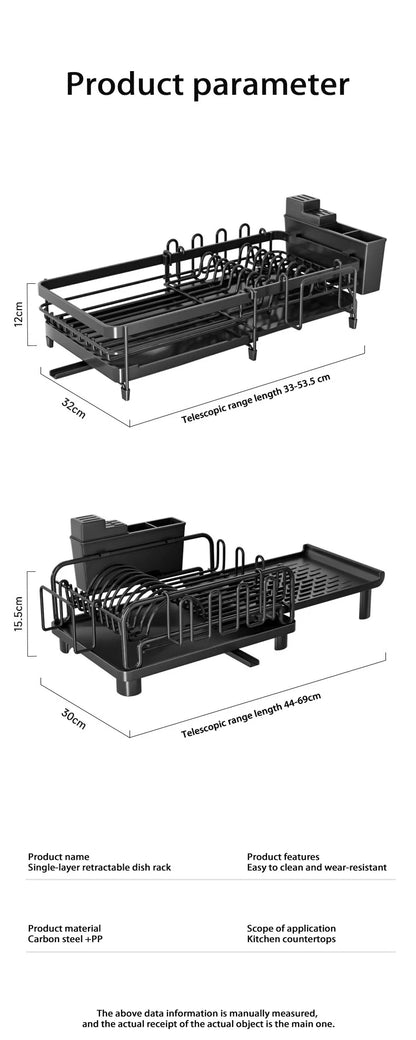 Product parameter

12cm

32cm

Telescopic range length 33-53.5 cm

15.5cm

30cm

Telescopic range length 44-69cm

Product name
Single-layer retractable dish rack

Product features
Easy to clean and wear-resistant

Product material
Carbon steel +PP

Scope of application
Kitchen countertops

The above data information is manually measured, and the actual receipt of the actual object is the main one.