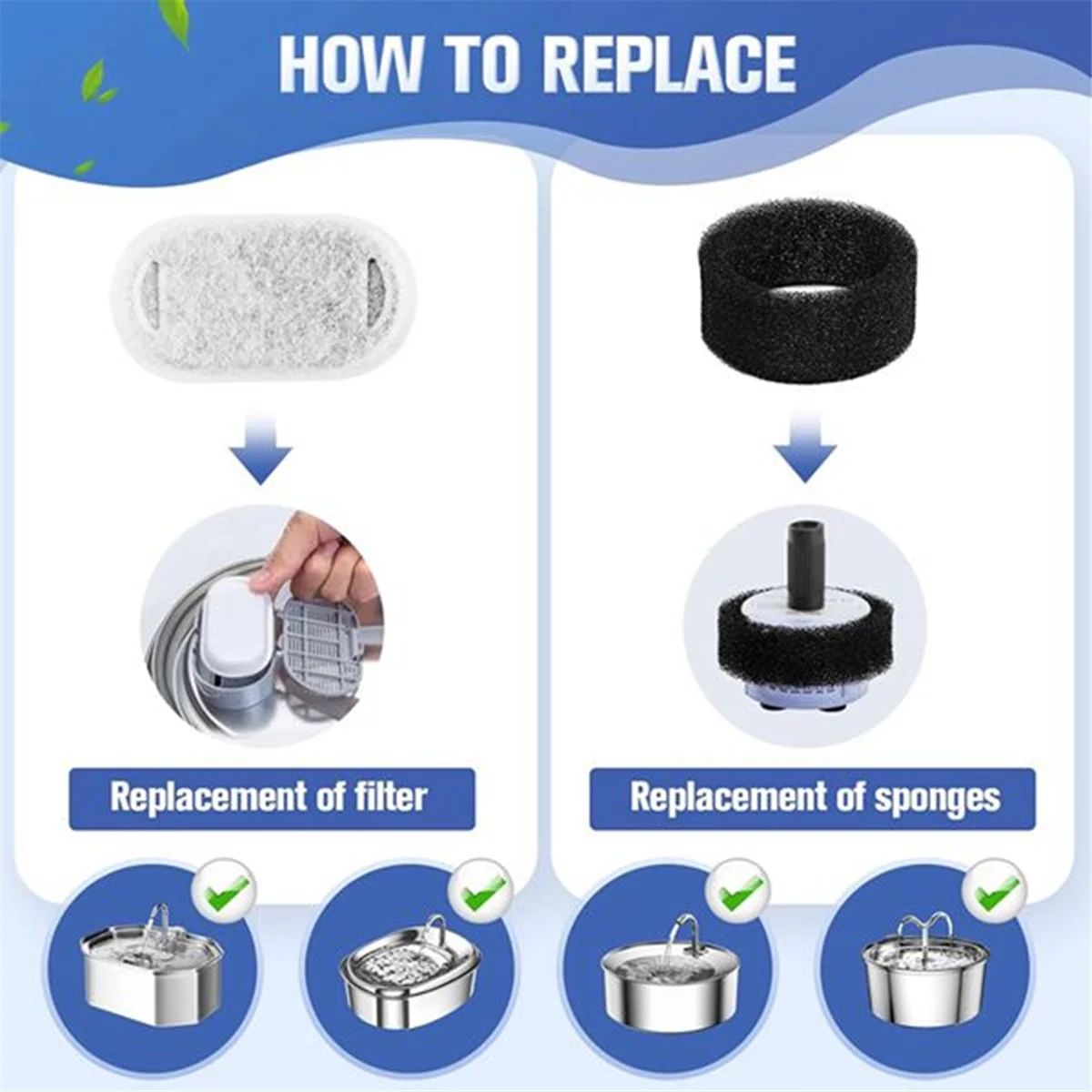 HOW TO REPLACE

Replacement of filter

Replacement of sponges