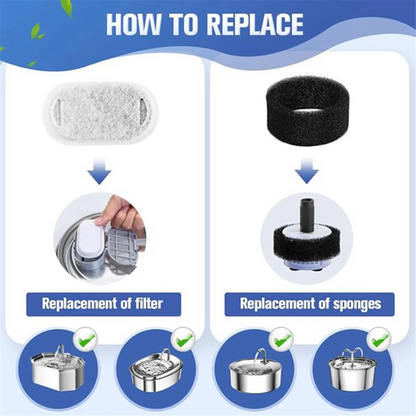 HOW TO REPLACE

Replacement of filter

Replacement of sponges