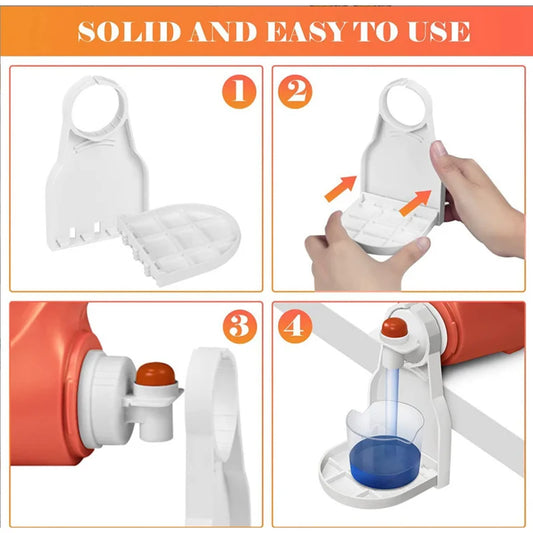 SOLID AND EASY TO USE

1

2

3

4