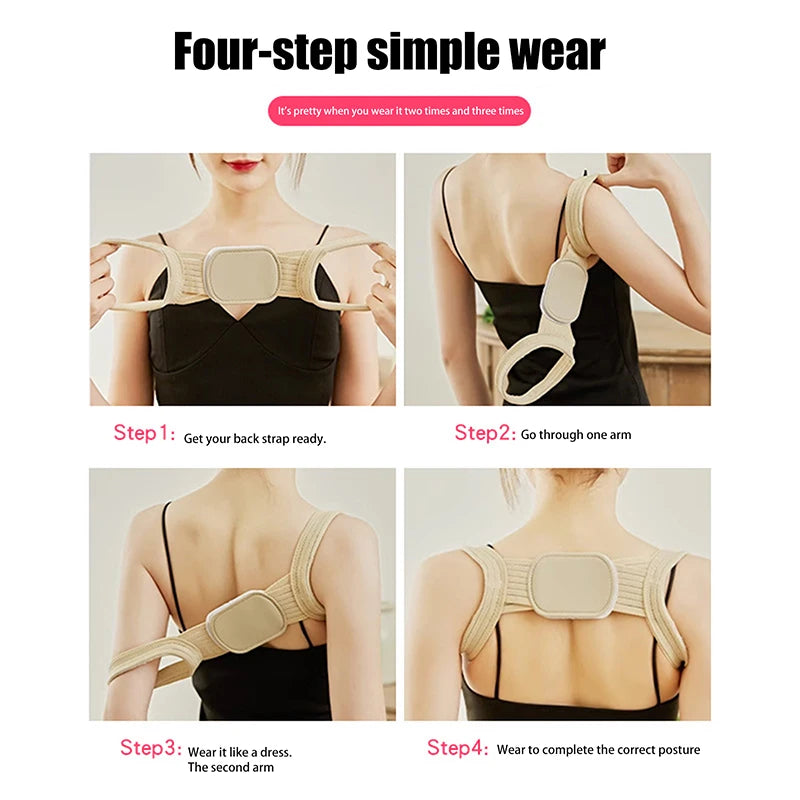 Four-step simple wear

It's pretty when you wear it two times and three times

Step1: Get your back strap ready.

Step2: Go through one arm

Step3: Wear it like a dress. The second arm

Step4: Wear to complete the correct posture