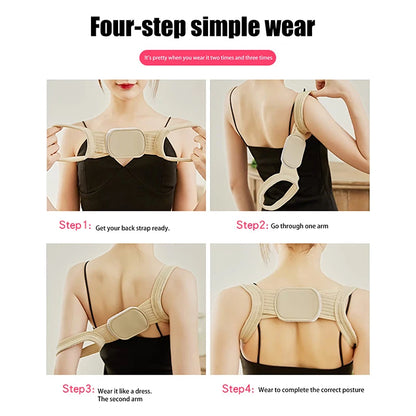 Four-step simple wear

It's pretty when you wear it two times and three times

Step 1: Get your back strap ready.

Step2: Go through one arm

Step3: Wear it like a dress. The second arm

Step4: Wear to complete the correct posture