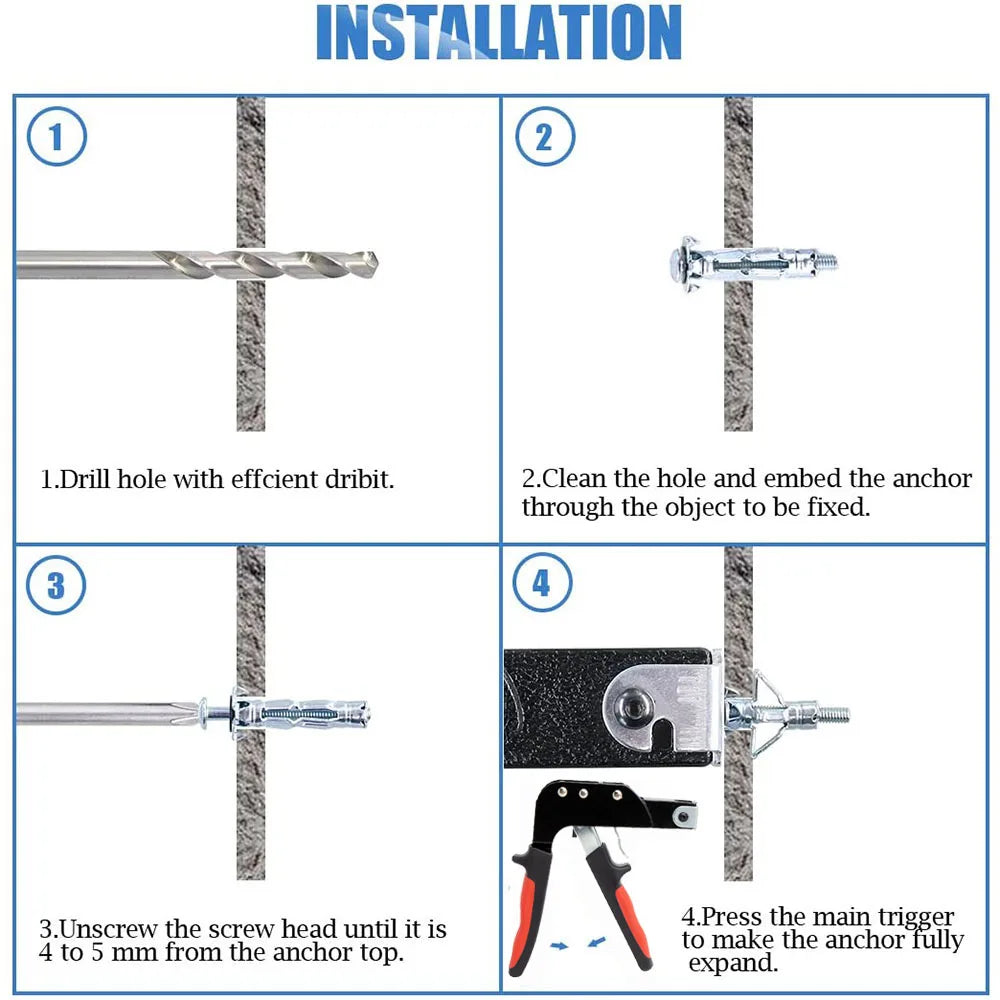 INSTALLATION

1

1.Drill hole with effcient dribit.

2

2.Clean the hole and embed the anchor through the object to be fixed.

3

3.Unscrew the screw head until it is 4 to 5 mm from the anchor top.

4

4.Press the main trigger to make the anchor fully expand.