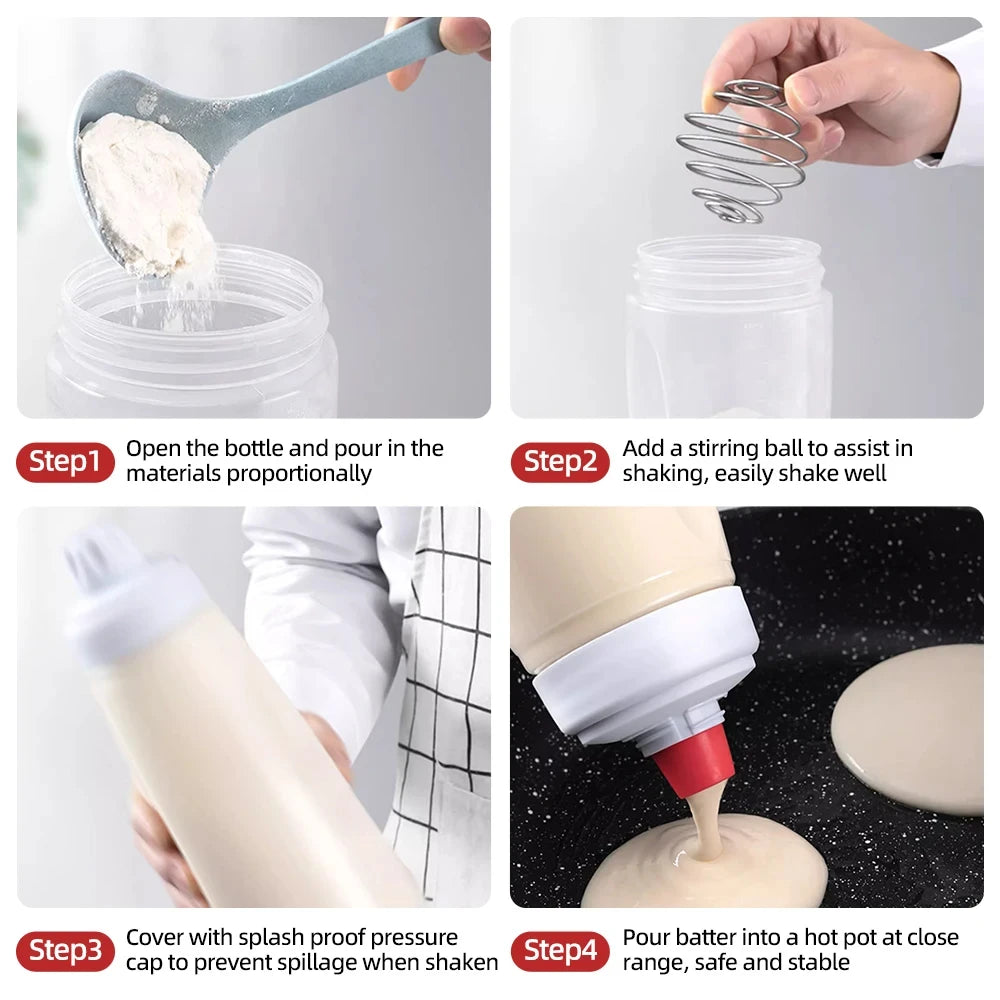 Step1 Open the bottle and pour in the materials proportionally

Step2 Add a stirring ball to assist in shaking, easily shake well

Step3 Cover with splash proof pressure cap to prevent spillage when shaken

Step4 Pour batter into a hot pot at close range, safe and stable