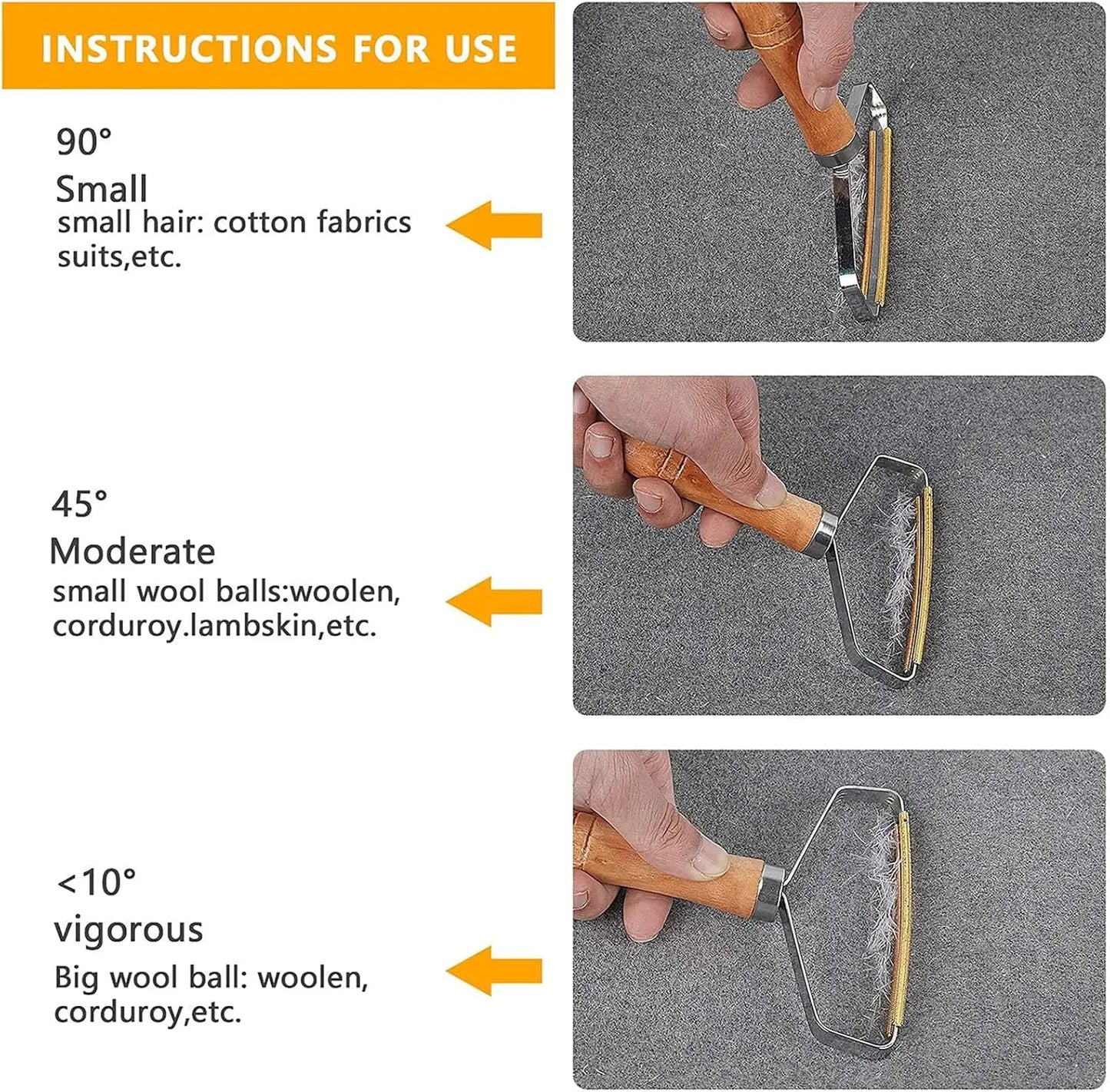 INSTRUCTIONS FOR USE

90°
Small
small hair: cotton fabrics suits,etc.

45°
Moderate
small wool balls:woolen, corduroy.lambskin,etc.

<10°
vigorous
Big wool ball: woolen, corduroy,etc.