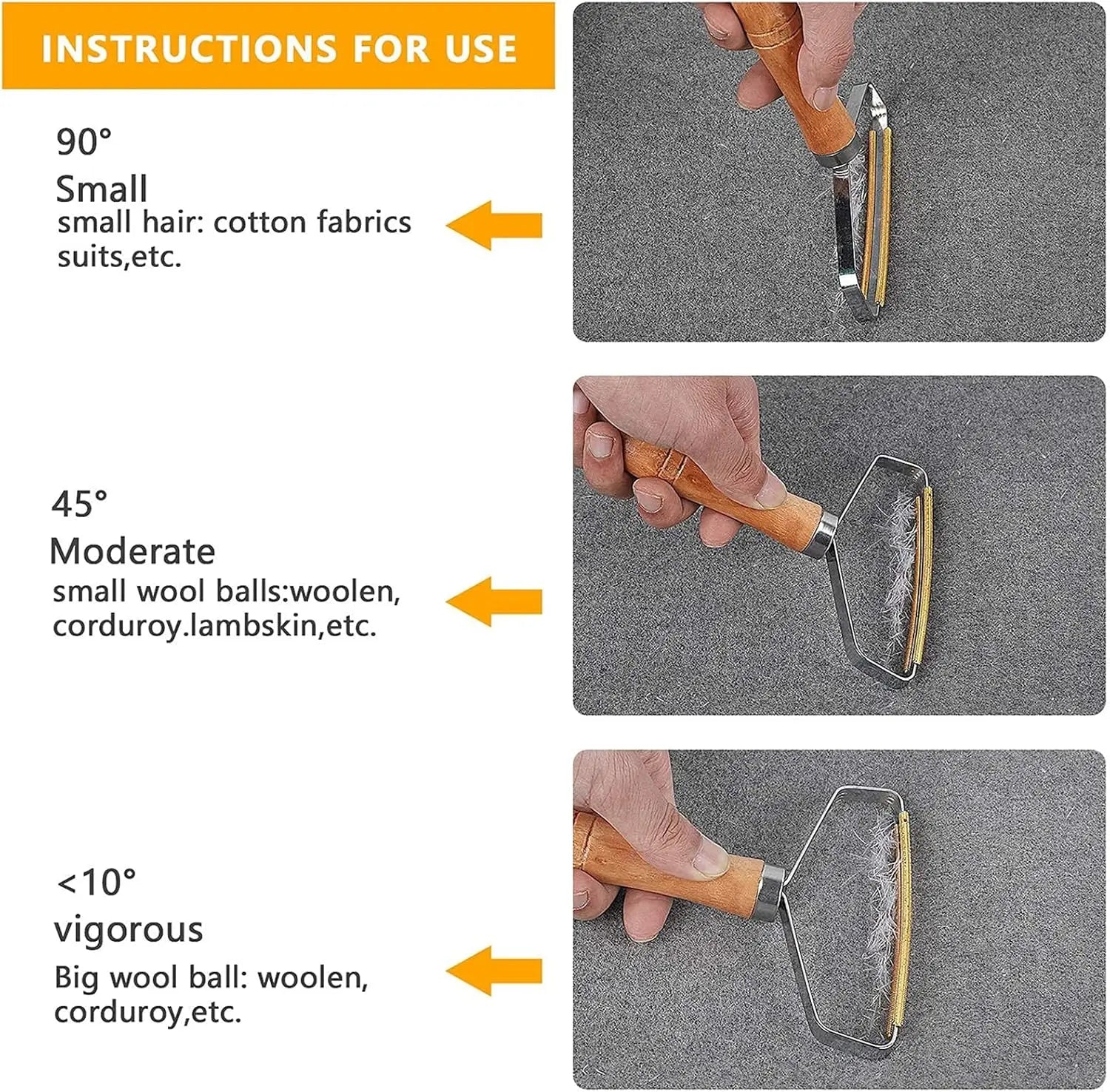 INSTRUCTIONS FOR USE

90°
Small
small hair: cotton fabrics suits,etc.

45°
Moderate
small wool balls:woolen, corduroy.lambskin,etc.

<10°
vigorous
Big wool ball: woolen, corduroy,etc.