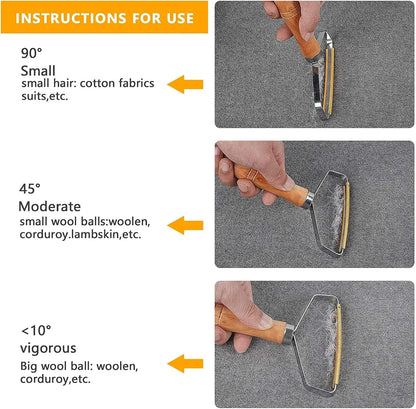 INSTRUCTIONS FOR USE

90°
Small
small hair: cotton fabrics suits,etc.

45°
Moderate
small wool balls:woolen, corduroy.lambskin,etc.

<10°
vigorous
Big wool ball: woolen, corduroy,etc.