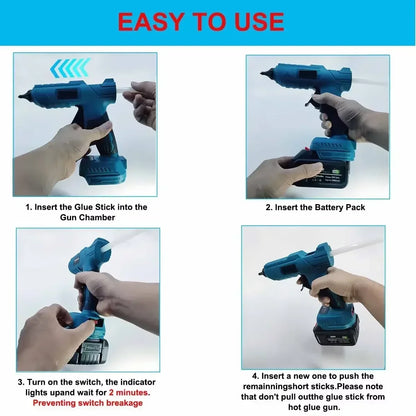 EASY TO USE

1. Insert the Glue Stick into the Gun Chamber

2. Insert the Battery Pack

3. Turn on the switch, the indicator lights upand wait for 2 minutes. Preventing switch breakage

4. Insert a new one to push the remainningshort sticks.Please note that don't pull outthe glue stick from hot glue gun.