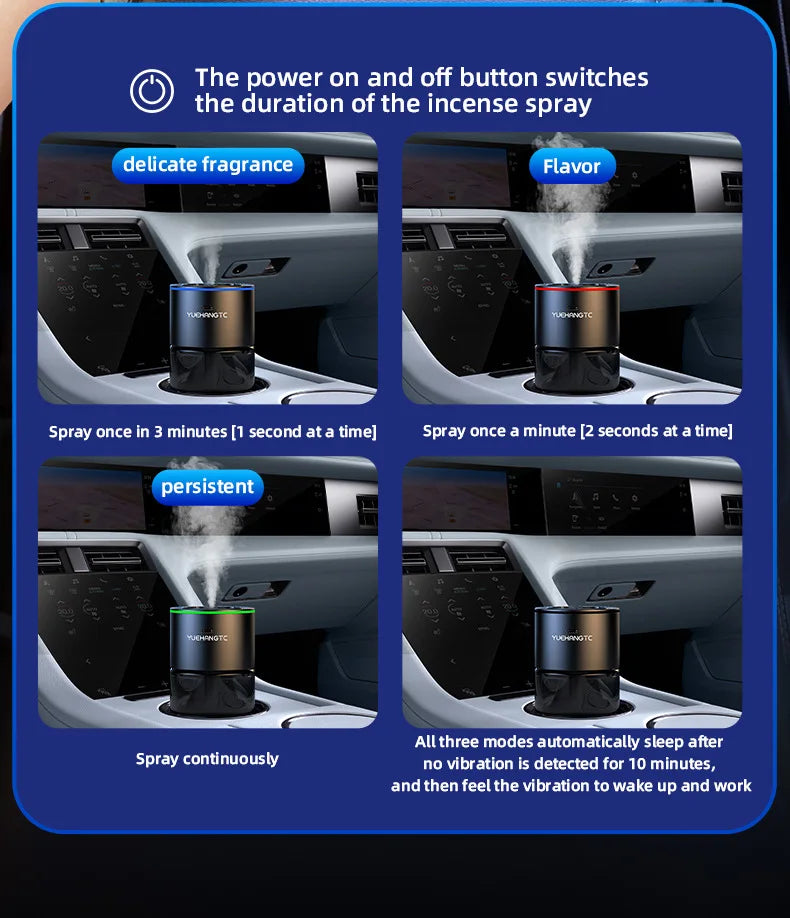 The power on and off button switches the duration of the incense spray

delicate fragrance

YUEHANGTC

Spray once in 3 minutes [1 second at a time]

Flavor

YUEHANGTC

Spray once a minute [2 seconds at a time]

persistent

YUEHANGTC

Spray continuously

YUEHANGTC

All three modes automatically sleep after no vibration is detected for 10 minutes, and then feel the vibration to wake up and work