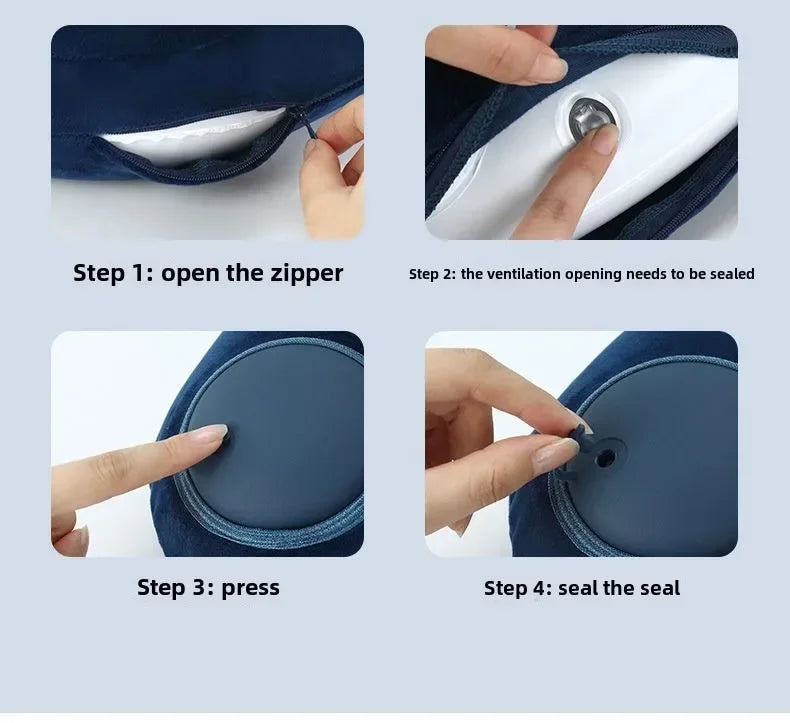 Step 1: open the zipper

Step 2: the ventilation opening needs to be sealed

Step 3: press

Step 4: seal the seal