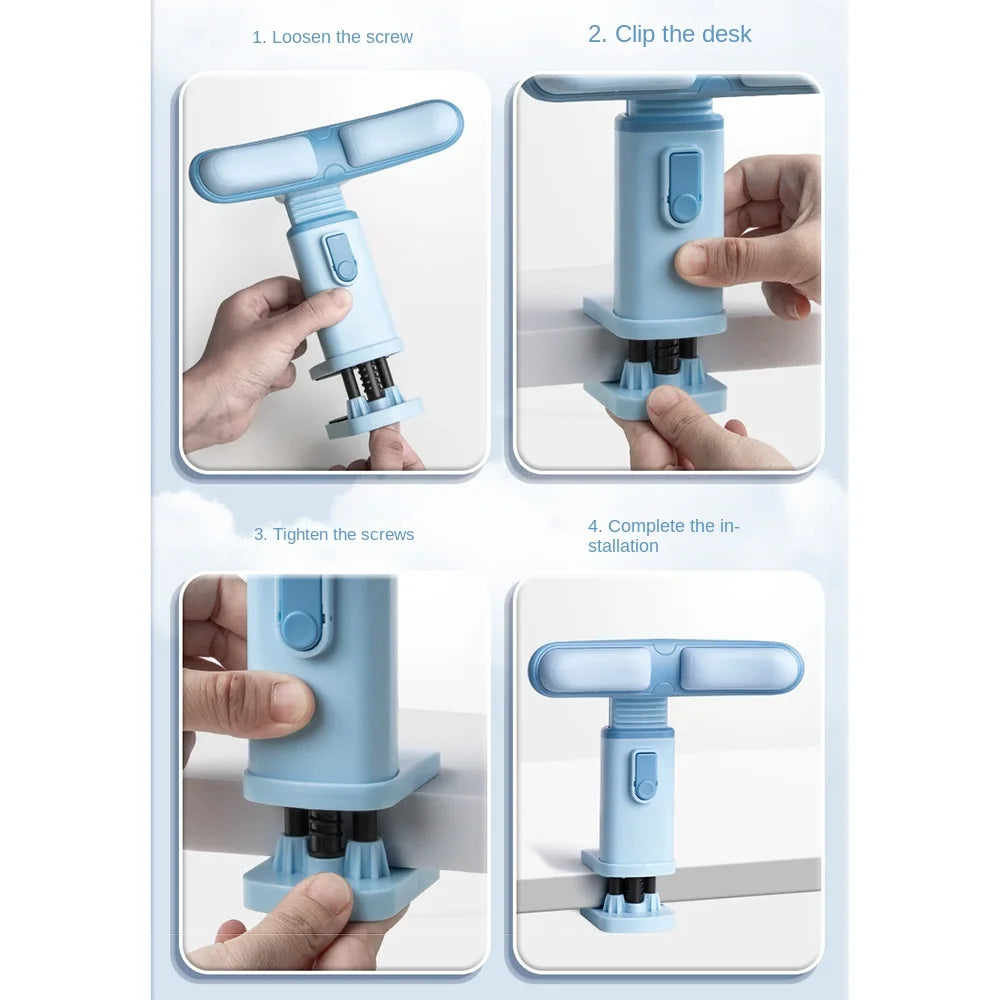 1. Loosen the screw

2. Clip the desk

3. Tighten the screws

4. Complete the installation