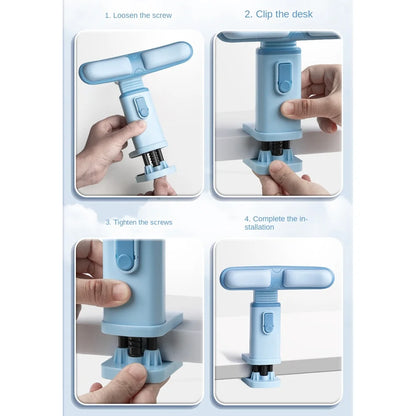 1. Loosen the screw

2. Clip the desk

3. Tighten the screws

4. Complete the installation