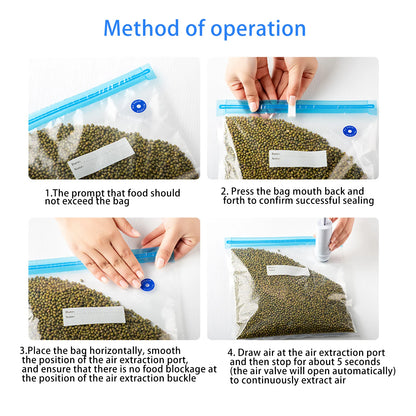 Method of operation

1.The prompt that food should not exceed the bag

2. Press the bag mouth back and forth to confirm successful sealing

3.Place the bag horizontally, smooth the position of the air extraction port, and ensure that there is no food blockage at the position of the air extraction buckle

4. Draw air at the air extraction port and then stop for about 5 seconds (the air valve will open automatically) to continuously extract air