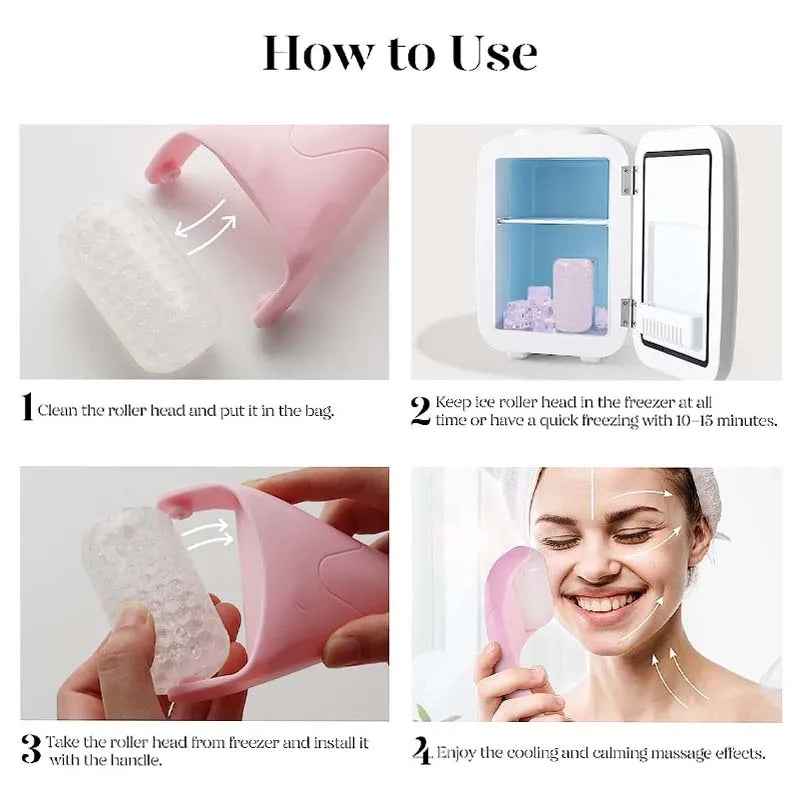 How to Use

1 Clean the roller head and put it in the bag.

2 Keep ice roller head in the freezer at all time or have a quick freezing with 10–15 minutes.

3 Take the roller head from freezer and install it with the handle.

4 Enjoy the cooling and calming massage effects.