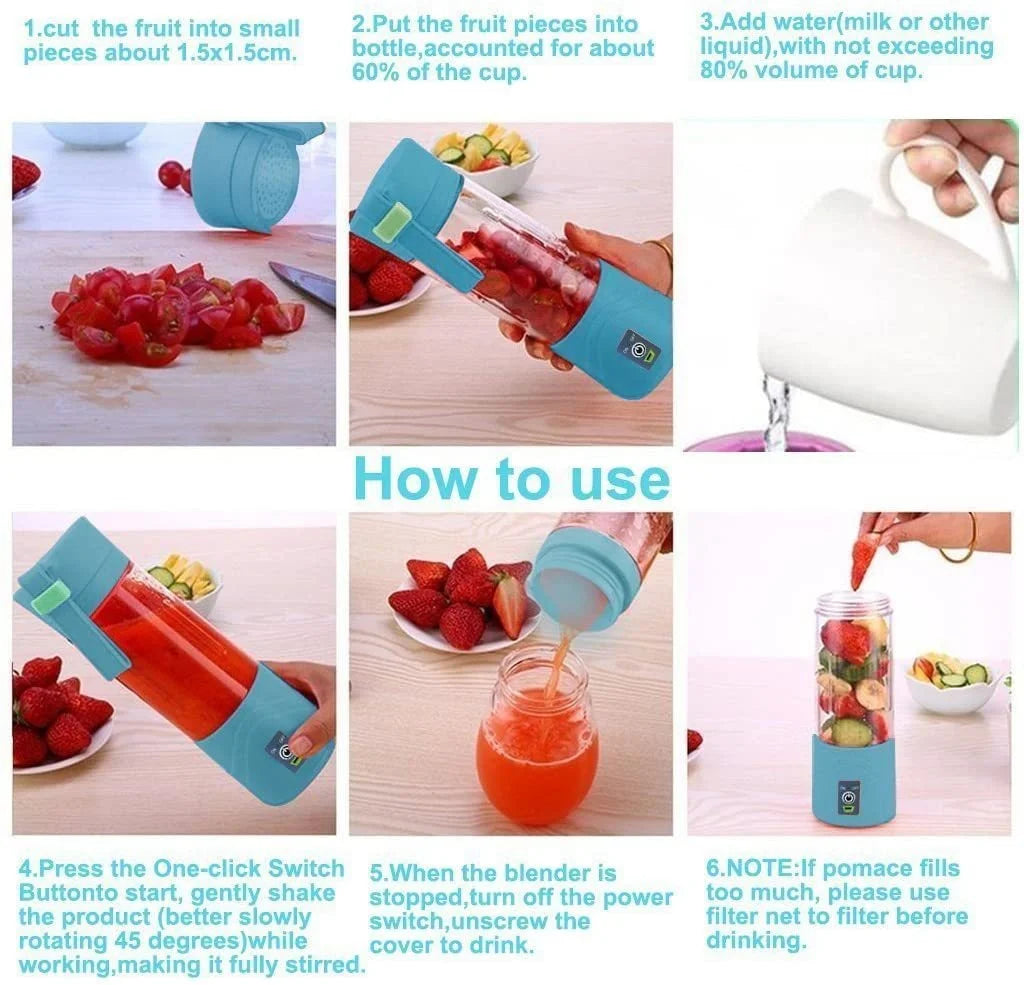 1.cut the fruit into small pieces about 1.5x1.5cm.

2.Put the fruit pieces into bottle,accounted for about 60% of the cup.

3.Add water(milk or other liquid),with not exceeding 80% volume of cup.

How to use

4.Press the One-click Switch Buttonto start, gently shake the product (better slowly rotating 45 degrees)while working,making it fully stirred.

5.When the blender is stopped,turn off the power switch,unscrew the cover to drink.

6.NOTE:If pomace fills too much, please use filter net to filter before drinking.