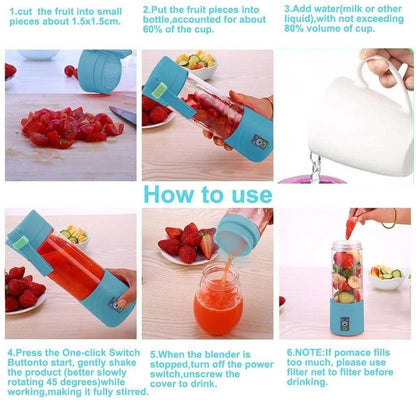 1.cut the fruit into small pieces about 1.5x1.5cm.

2.Put the fruit pieces into bottle,accounted for about 60% of the cup.

3.Add water(milk or other liquid),with not exceeding 80% volume of cup.

How to use

4.Press the One-click Switch Buttonto start, gently shake the product (better slowly rotating 45 degrees)while working,making it fully stirred.

5.When the blender is stopped,turn off the power switch,unscrew the cover to drink.

6.NOTE:If pomace fills too much, please use filter net to filter before drinking.