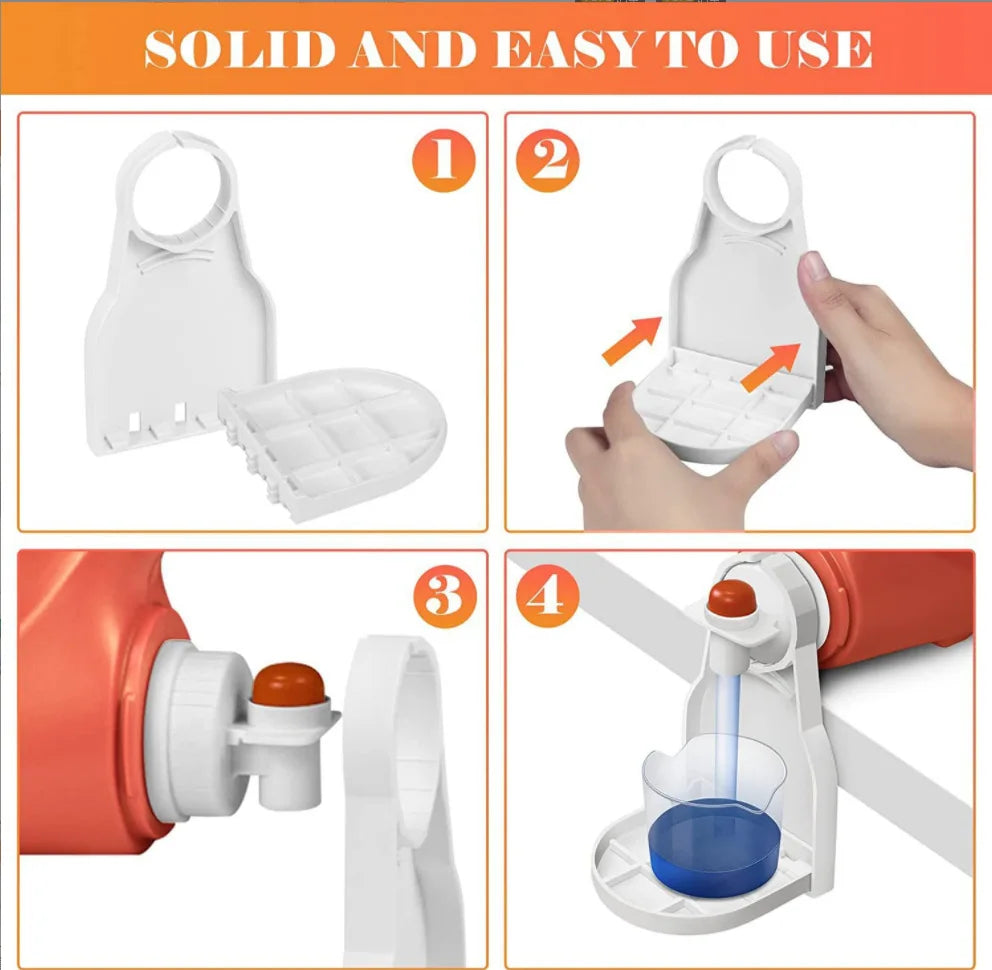 SOLID AND EASY TO USE

1

2

3

4