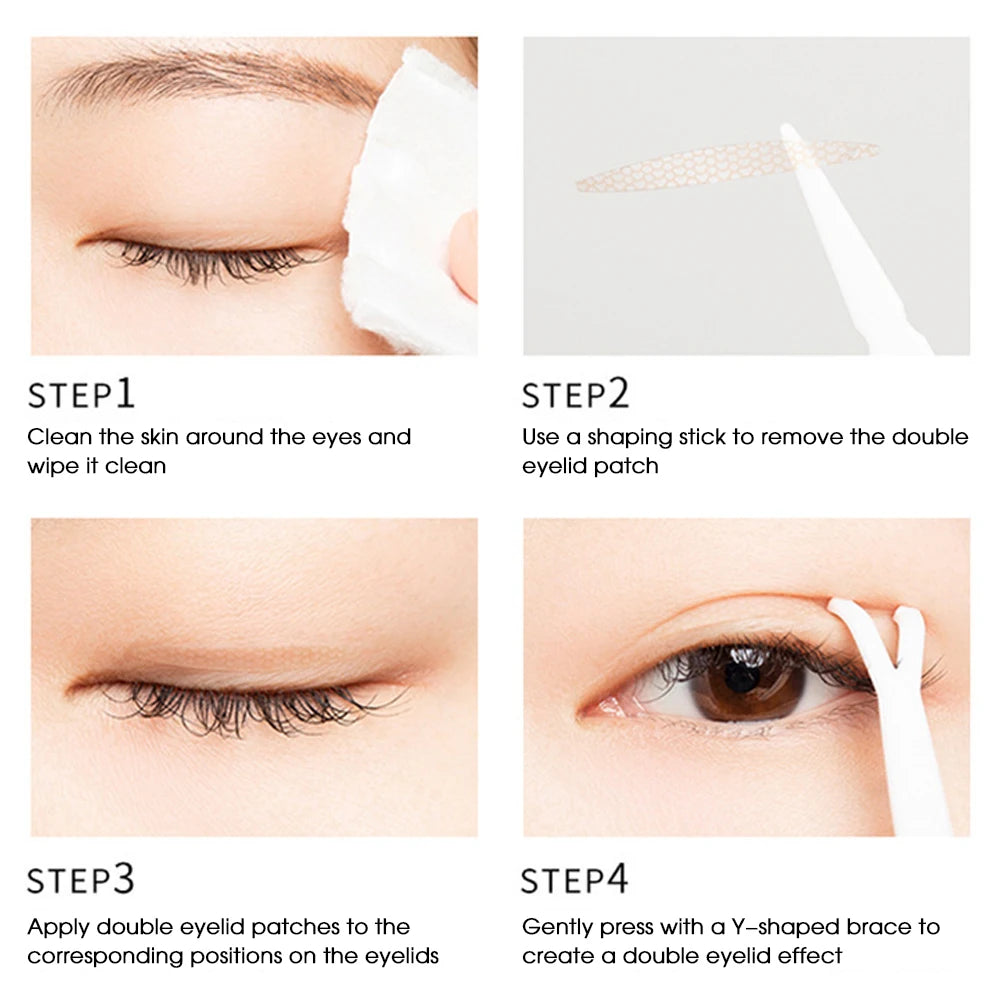 STEP1
Clean the skin around the eyes and wipe it clean

STEP2
Use a shaping stick to remove the double eyelid patch

STEP3
Apply double eyelid patches to the corresponding positions on the eyelids

STEP4
Gently press with a Y-shaped brace to create a double eyelid effect