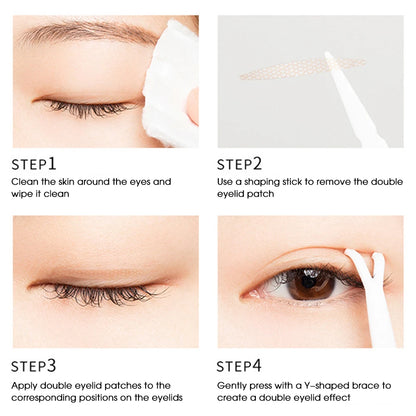 STEP1
Clean the skin around the eyes and wipe it clean

STEP2
Use a shaping stick to remove the double eyelid patch

STEP3
Apply double eyelid patches to the corresponding positions on the eyelids

STEP4
Gently press with a Y-shaped brace to create a double eyelid effect