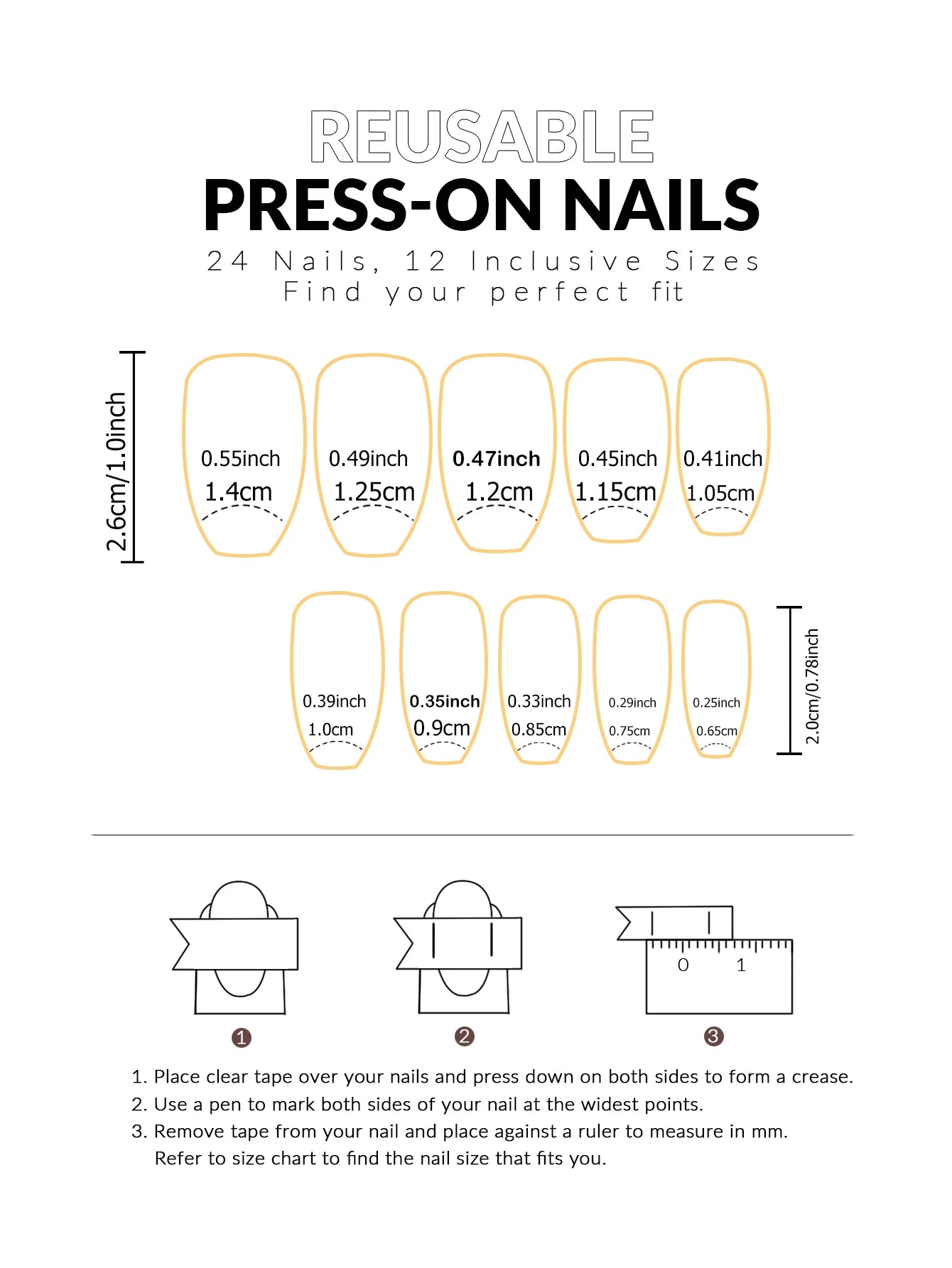 REUSABLE
PRESS-ON NAILS
24 Nails, 12 Inclusive Sizes
Find your perfect fit

2.6cm/1.0inch

0.55inch 1.4cm
0.49inch 1.25cm
0.47inch 1.2cm
0.45inch 1.15cm
0.41inch 1.05cm

0.39inch 1.0cm
0.35inch 0.9cm
0.33inch 0.85cm
0.29inch 0.75cm
0.25inch 0.65cm

2.0cm/0.78inch

0 1

1
2
3

1. Place clear tape over your nails and press down on both sides to form a crease.
2. Use a pen to mark both sides of your nail at the widest points.
3. Remove tape from your nail and place against a ruler to measure in mm.
Refer to size chart to find the nail size that fits you.