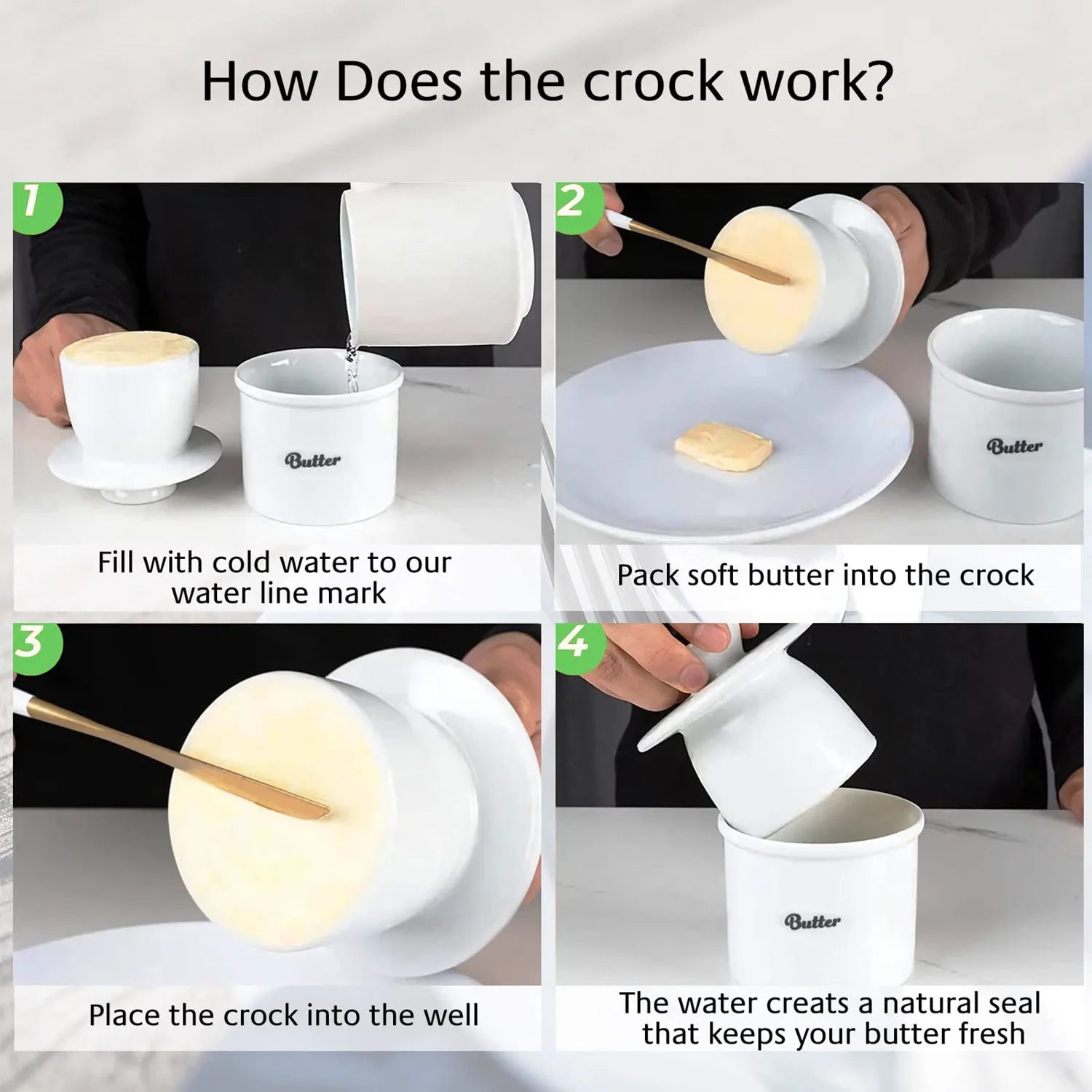 How Does the crock work?

1

Butter

Fill with cold water to our water line mark

2

Butter

Pack soft butter into the crock

3

Place the crock into the well

4

Butter

The water creats a natural seal that keeps your butter fresh