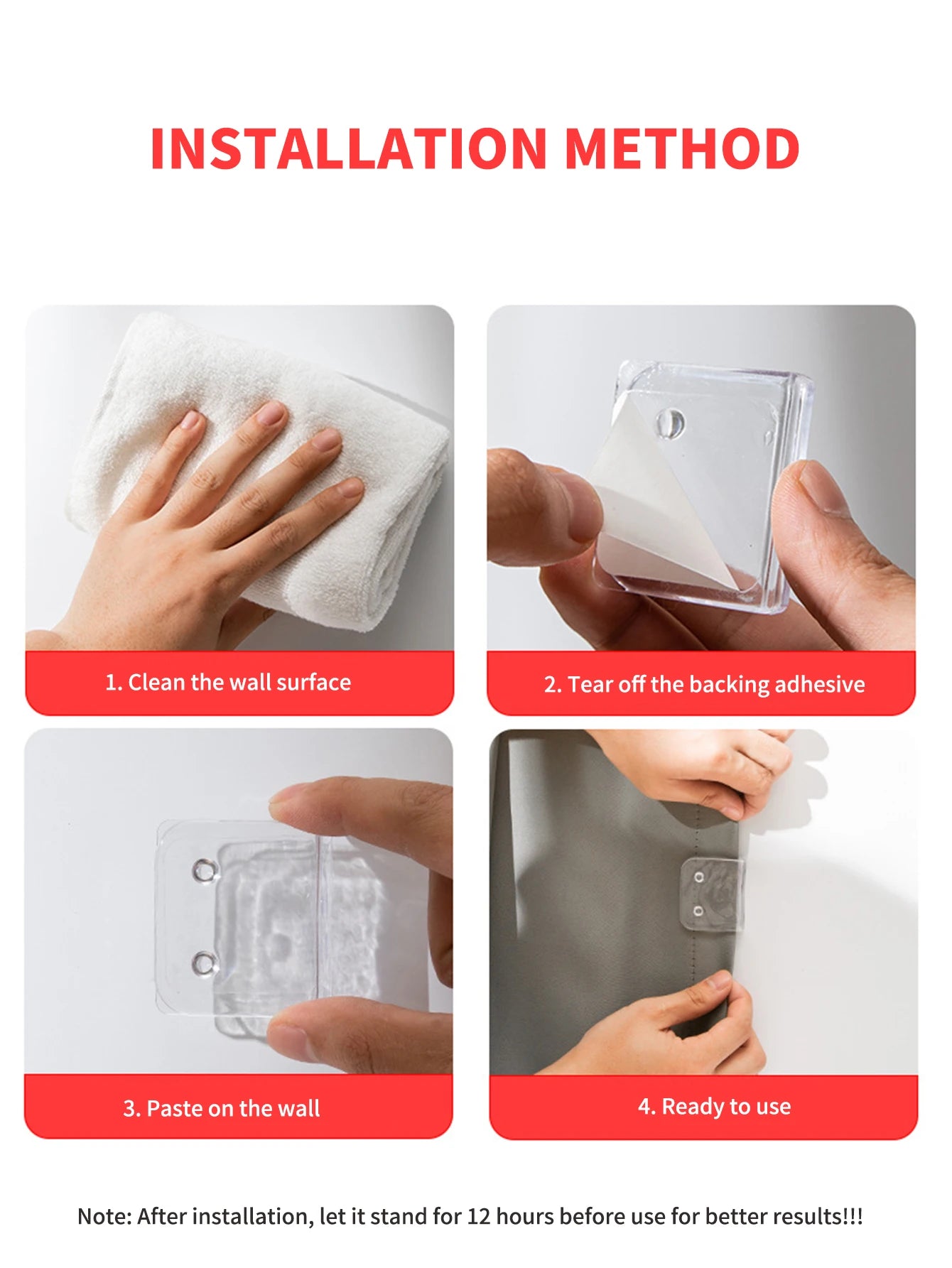 INSTALLATION METHOD

1. Clean the wall surface

2. Tear off the backing adhesive

3. Paste on the wall

4. Ready to use

Note: After installation, let it stand for 12 hours before use for better results!!!