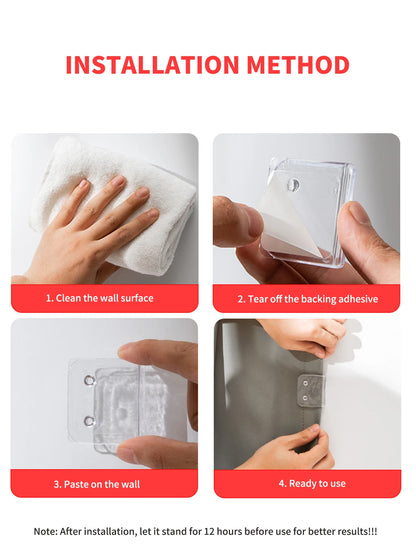 INSTALLATION METHOD

1. Clean the wall surface

2. Tear off the backing adhesive

3. Paste on the wall

4. Ready to use

Note: After installation, let it stand for 12 hours before use for better results!!!