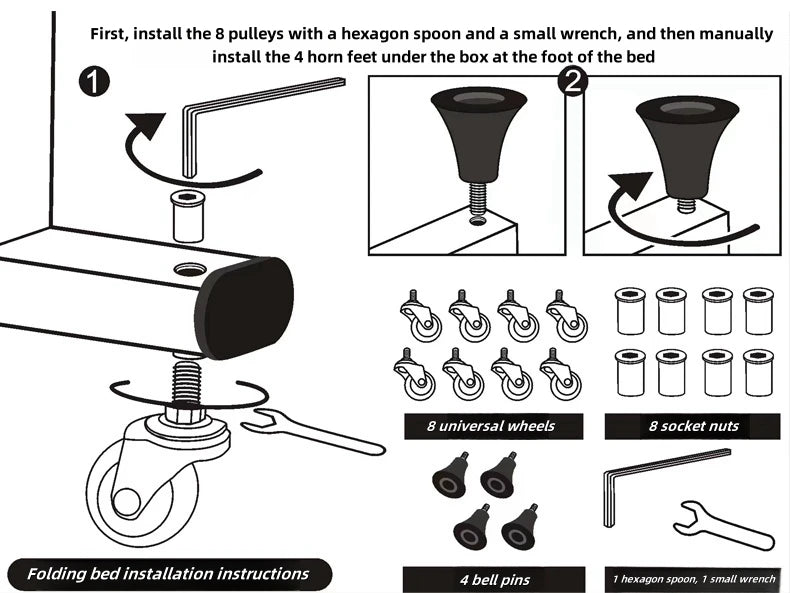 First, install the 8 pulleys with a hexagon spoon and a small wrench, and then manually install the 4 horn feet under the box at the foot of the bed

1

2

8 universal wheels

8 socket nuts

4 bell pins

1 hexagon spoon, 1 small wrench

Folding bed installation instructions